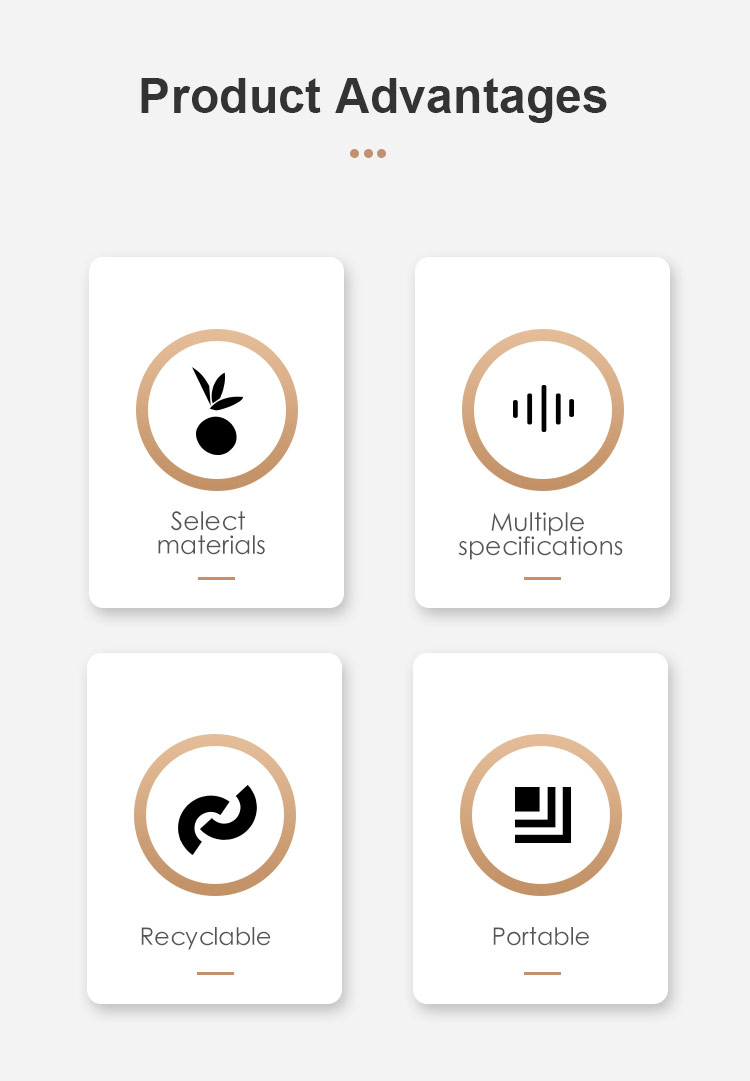 Product Advantages

Select
materials

Multiple
specifications

Recyclable

Portable