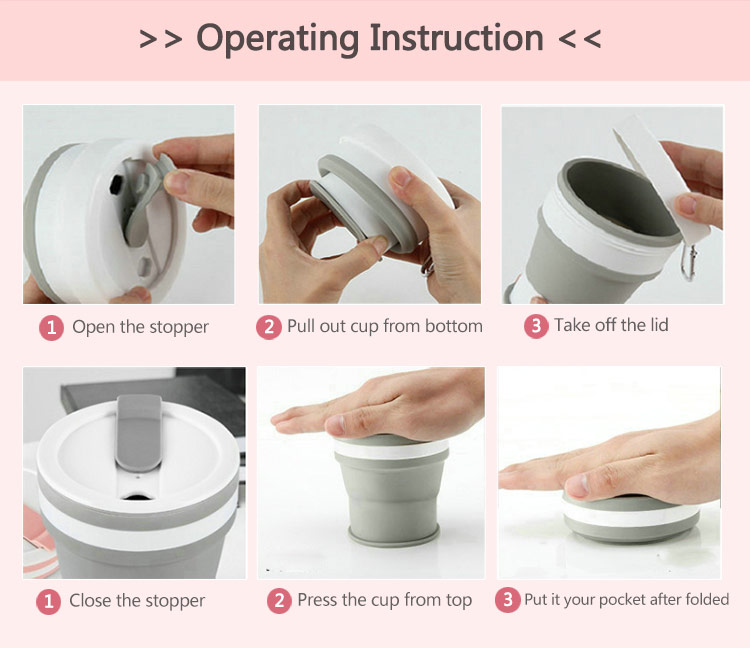 >> Operating Instruction <<

1 Open the stopper

2 Pull out cup from bottom

3 Take off the lid

1 Close the stopper

2 Press the cup from top

3 Put it your pocket after folded