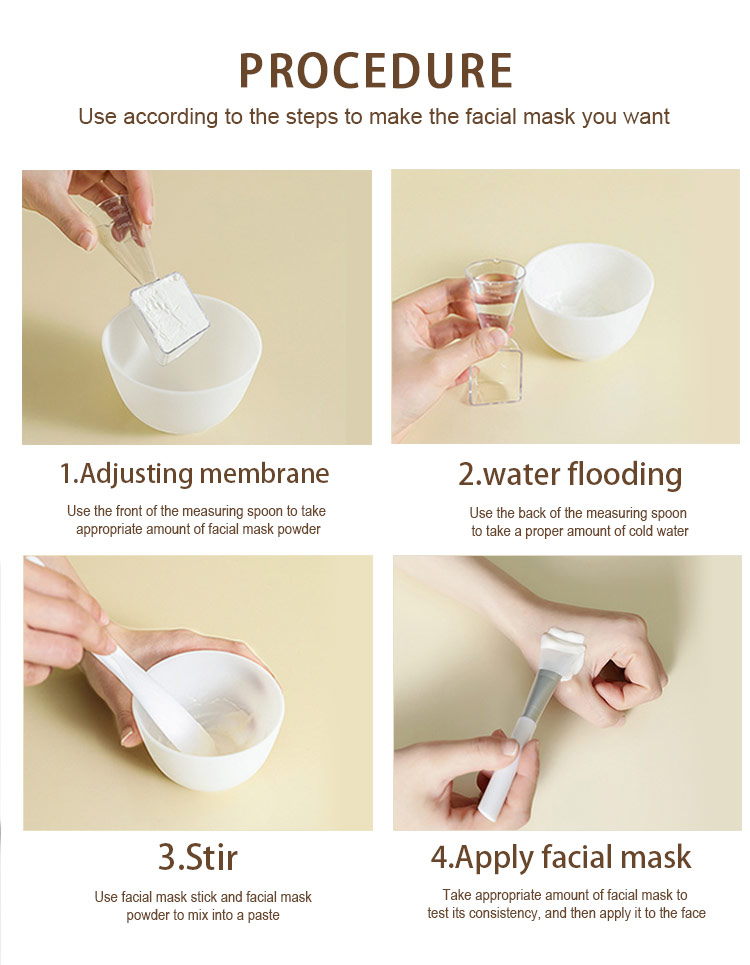 PROCEDURE

Use according to the steps to make the facial mask you want

1.Adjusting membrane

Use the front of the measuring spoon to take appropriate amount of facial mask powder

2.water flooding

Use the back of the measuring spoon to take a proper amount of cold water

3.Stir

Use facial mask stick and facial mask powder to mix into a paste

4.Apply facial mask

Take appropriate amount of facial mask to test its consistency, and then apply it to the face